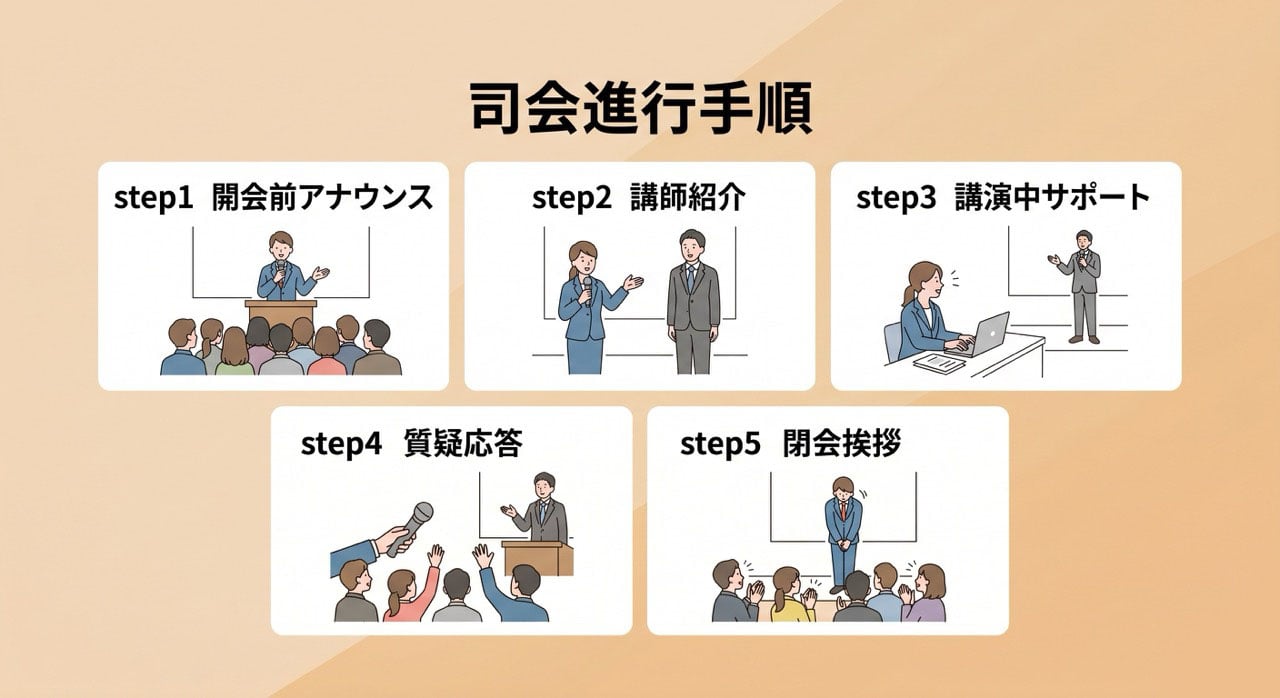 司会進行手順

step1 開会前アナウンス

step2 講師紹介

step3 講演中サポート

step4 質疑応答

step5 閉会挨拶